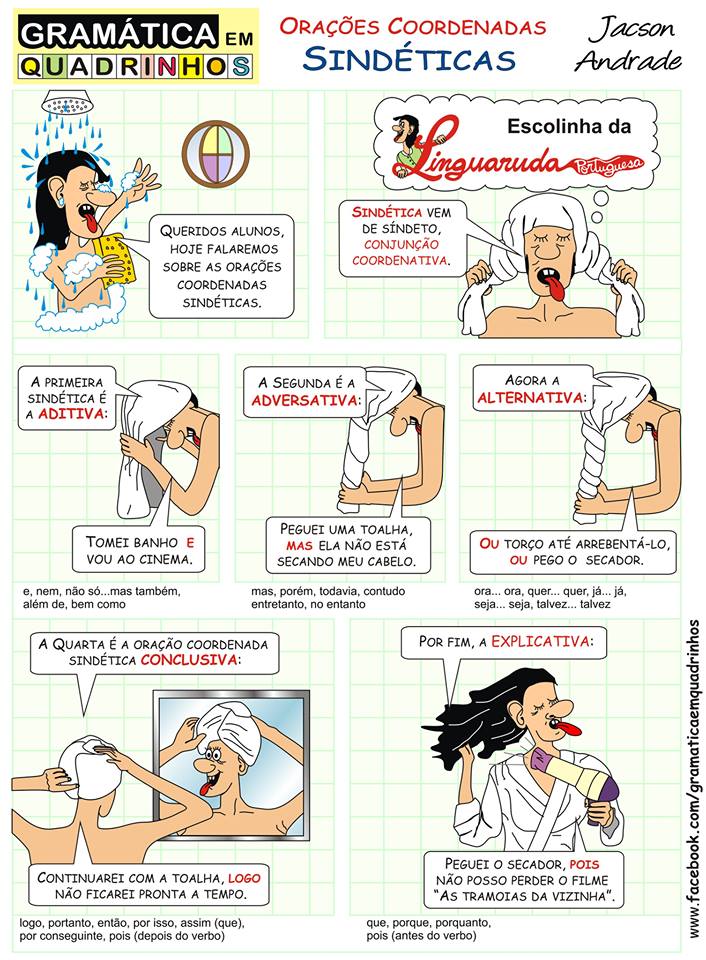 GRAMÁTICA EM QUADRINHOS

ORAÇÕES COORDENADAS
SINDÉTICAS

Jacson Andrade

QUERIDOS ALUNOS, HOJE FALAREMOS SOBRE AS ORAÇÕES COORDENADAS SINDÉTICAS.

Escolinha da Linguaruda Portuguesa

SINDÉTICA VEM DE SÍNDETO, CONJUNÇÃO COORDENATIVA.

A PRIMEIRA SINDÉTICA É A ADITIVA:

TOMEI BANHO E VOU AO CINEMA.

e, nem, não só...mas também, além de, bem como

A SEGUNDA É A ADVERSATIVA:

PEGUEI UMA TOALHA, MAS ELA NÃO ESTÁ SECANDO MEU CABELO.

mas, porém, todavia, contudo entretanto, no entanto

AGORA A ALTERNATIVA:

OU TORÇO ATÉ ARREBENTÁ-LO, OU PEGO O SECADOR.

ora... ora, quer... quer, já... já, seja... seja, talvez... talvez

A QUARTA É A ORAÇÃO COORDENADA SINDÉTICA CONCLUSIVA:

CONTINUAREI COM A TOALHA, LOGO NÃO FICAREI PRONTA A TEMPO.

logo, portanto, então, por isso, assim (que), por conseguinte, pois (depois do verbo)

POR FIM, A EXPLICATIVA:

PEGUEI O SECADOR, POIS NÃO POSSO PERDER O FILME "AS TRAMOIAS DA VIZINHA".

que, porque, porquanto, pois (antes do verbo)

www.facebook.com/gramaticaemquadrinhos