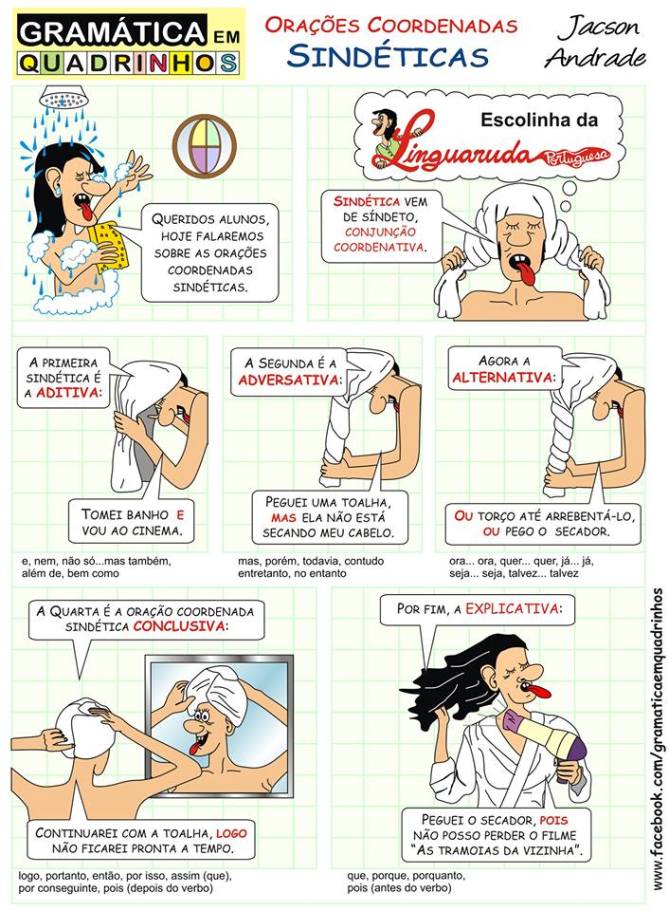 GRAMÁTICA EM QUADRINHOS

ORAÇÕES COORDENADAS SINDÉTICAS

Jacson Andrade

QUERIDOS ALUNOS, HOJE FALAREMOS SOBRE AS ORAÇÕES COORDENADAS SINDÉTICAS.

Escolinha da Linguaruda Portuguesa

SINDÉTICA VEM DE SÍNDETO, CONJUNÇÃO COORDENATIVA.

A PRIMEIRA SINDÉTICA É A ADITIVA:

TOMEI BANHO E VOU AO CINEMA.

e, nem, não só...mas também, além de, bem como

A SEGUNDA É A ADVERSATIVA:

PEGUEI UMA TOALHA, MAS ELA NÃO ESTÁ SECANDO MEU CABELO.

mas, porém, todavia, contudo entretanto, no entanto

AGORA A ALTERNATIVA:

OU TORÇO ATÉ ARREBENTÁ-LO, OU PEGO O SECADOR.

ora... ora, quer... quer, já... já, seja... seja, talvez... talvez

A QUARTA É A ORAÇÃO COORDENADA SINDÉTICA CONCLUSIVA:

CONTINUAREI COM A TOALHA, LOGO NÃO FICAREI PRONTA A TEMPO.

logo, portanto, então, por isso, assim (que), por conseguinte, pois (depois do verbo)

POR FIM, A EXPLICATIVA:

PEGUEI O SECADOR, POIS NÃO POSSO PERDER O FILME "AS TRAMOIAS DA VIZINHA".

que, porque, porquanto, pois (antes do verbo)

www.facebook.com/gramaticaemquadrinhos